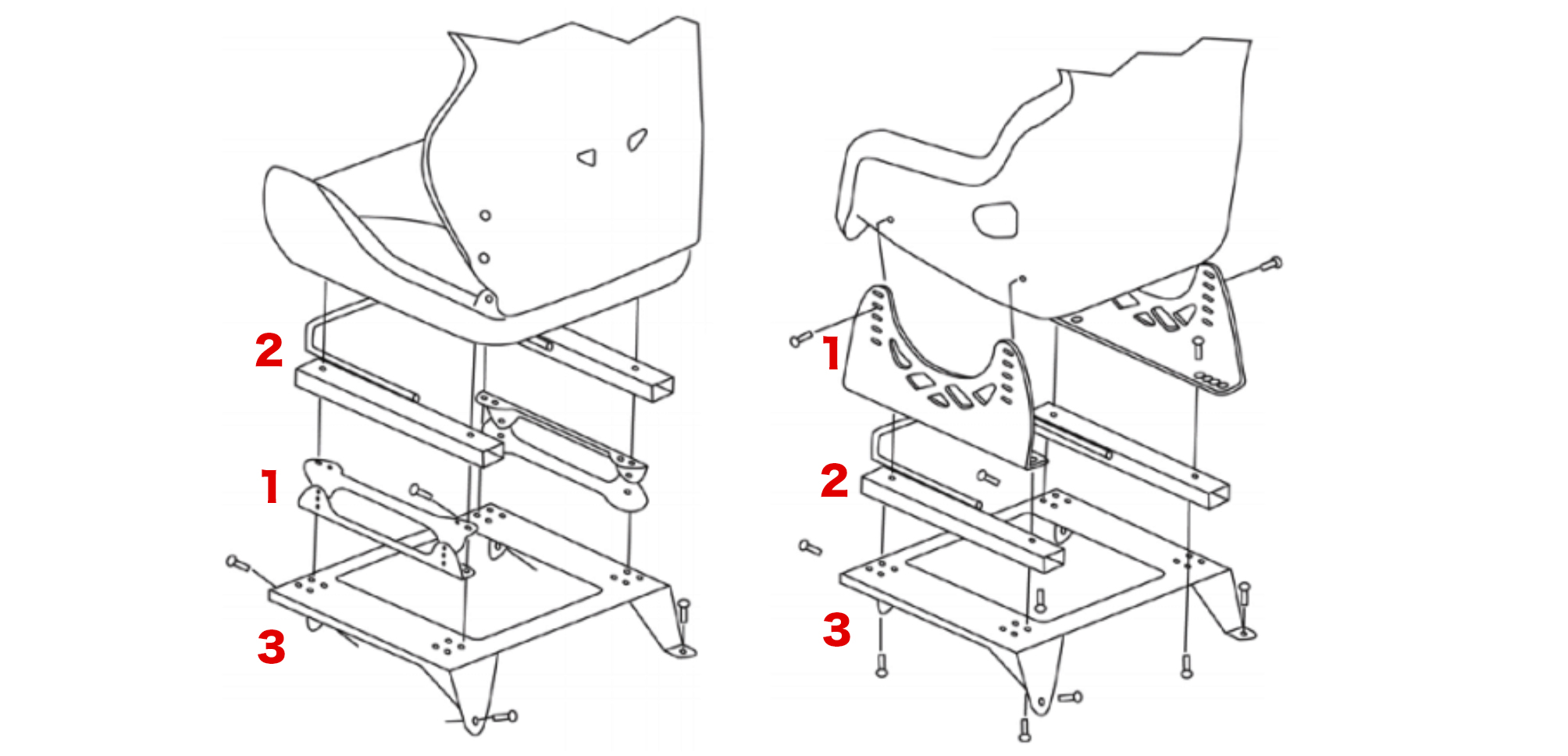 2
1
3
1
2
3