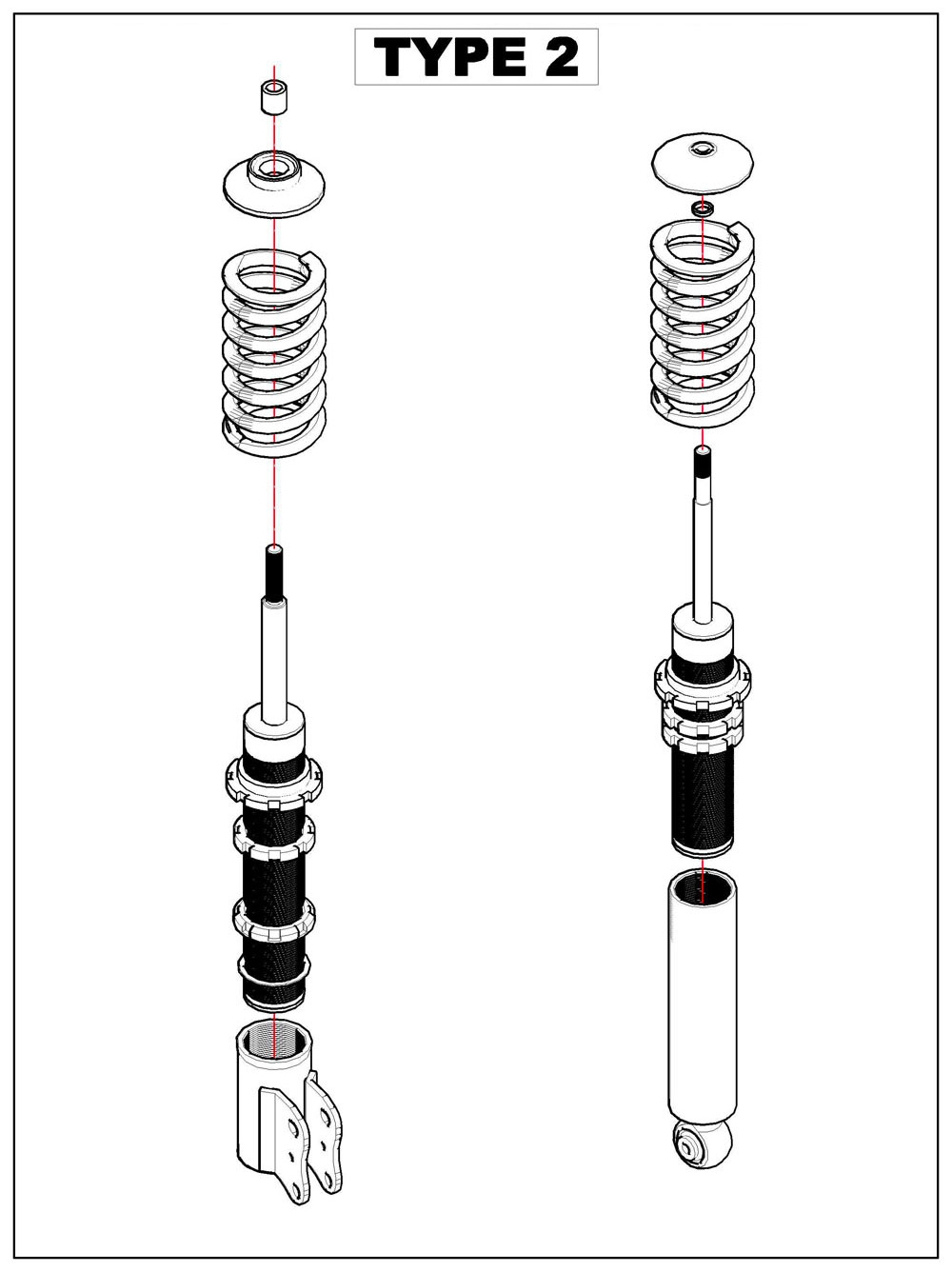 TYPE 2