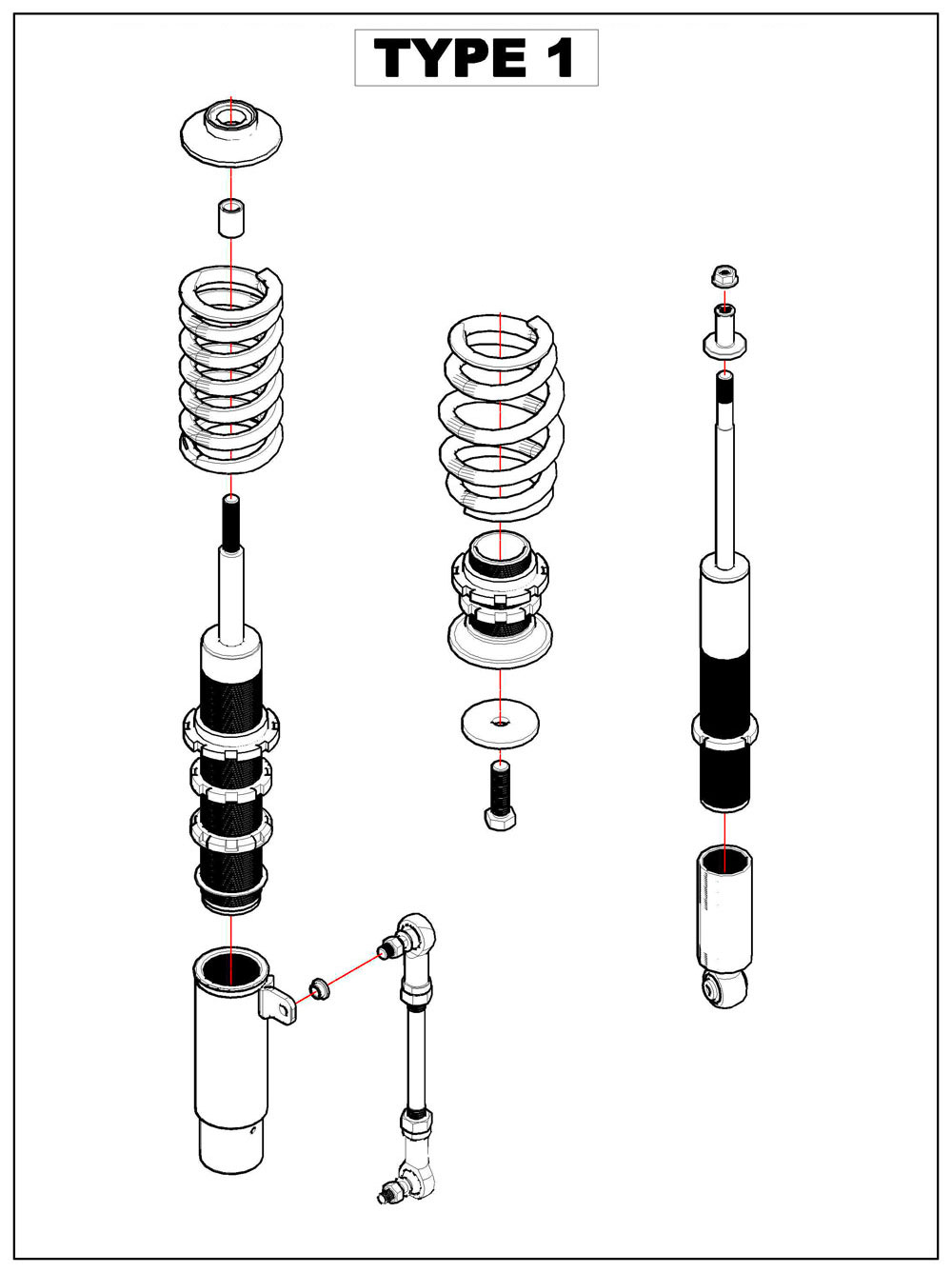 TYPE 1