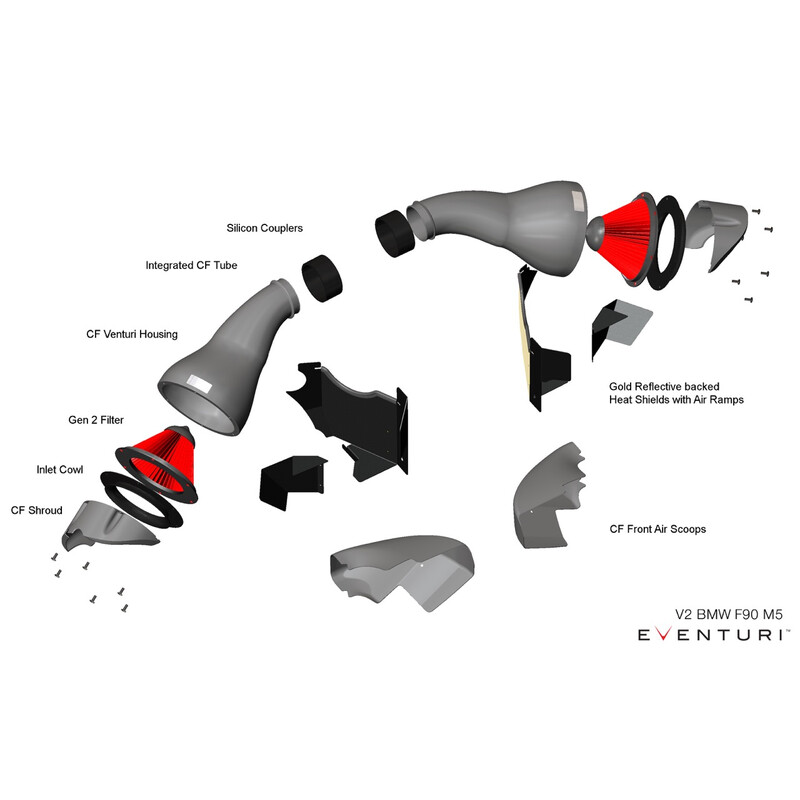 Silicon Couplers

Integrated CF Tube

CF Venturi Housing

Gen 2 Filter

Inlet Cowl

CF Shroud

Gold Reflective backed
Heat Shields with Air Ramps

CF Front Air Scoops

V2 BMW F90 M5

EVENTURI™