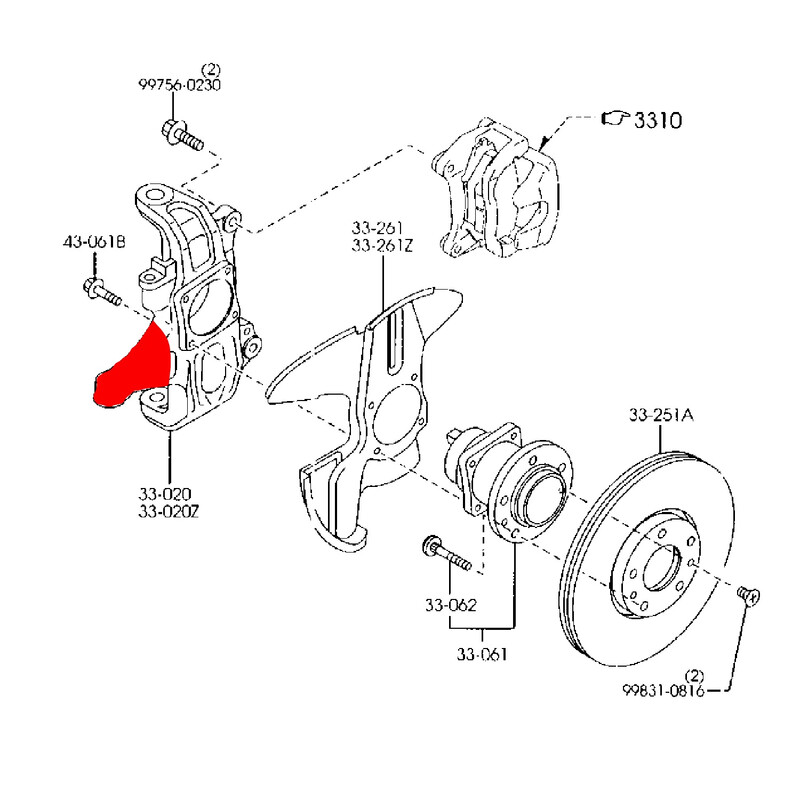 (2)
99756-0230

3310

43-061B

33-261
33-261Z

33-020
33-020Z

33-251A

33-062

33-061

(2)
99831-0816