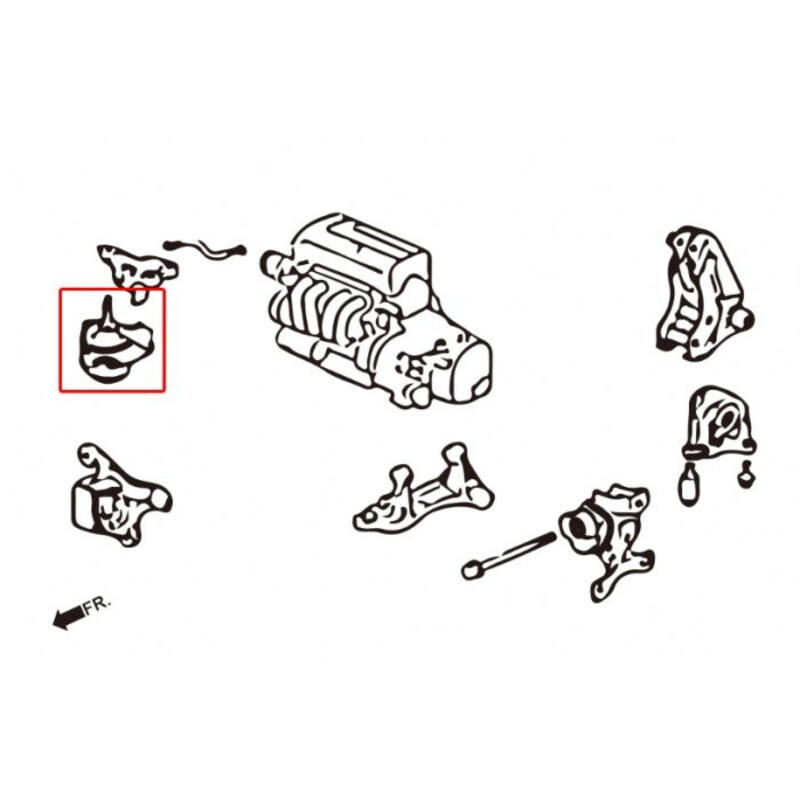 FR.