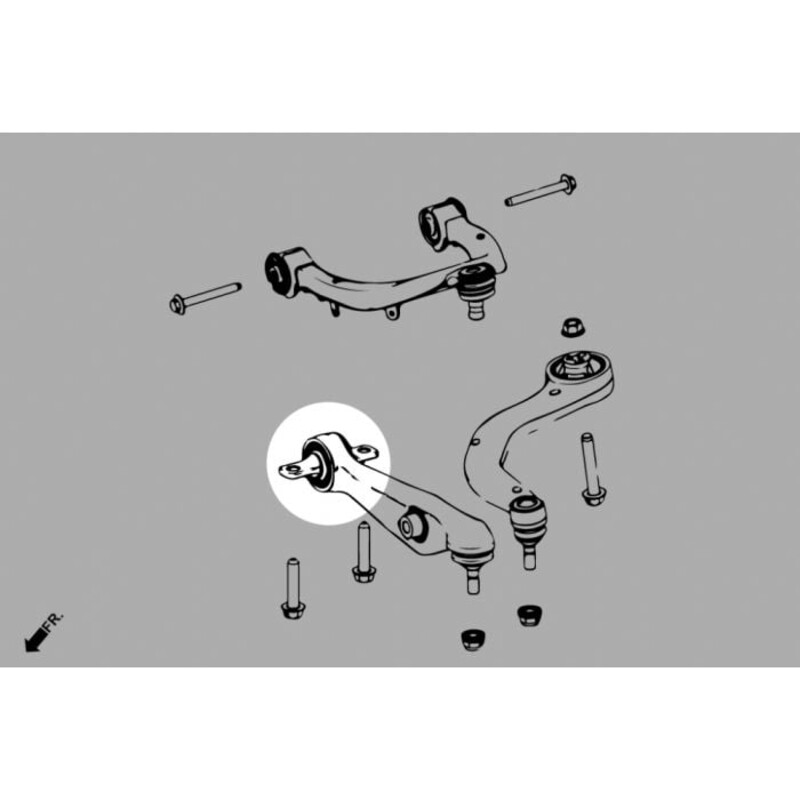 FR.