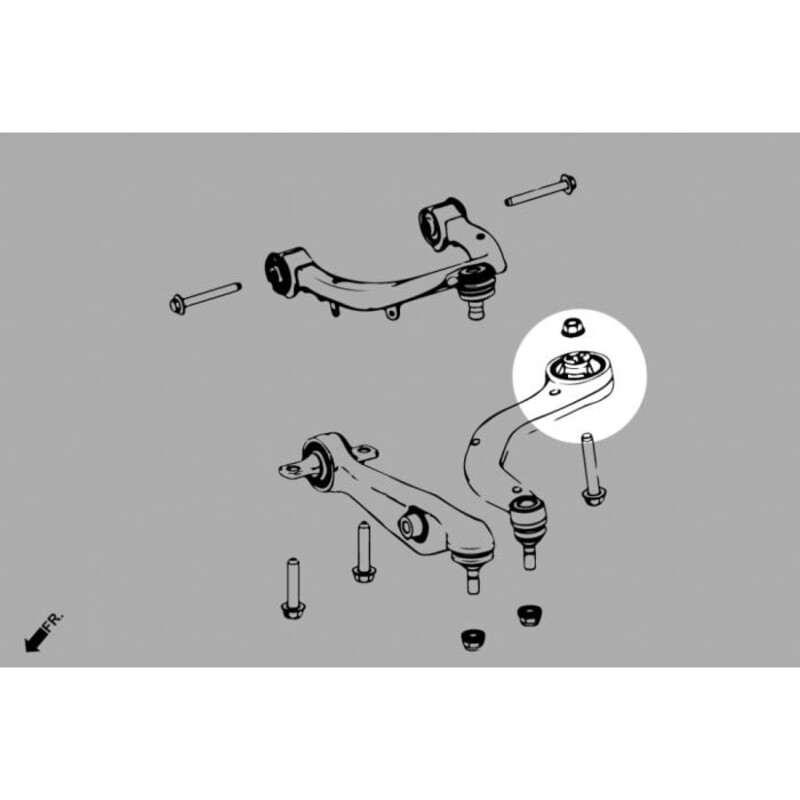 FR.