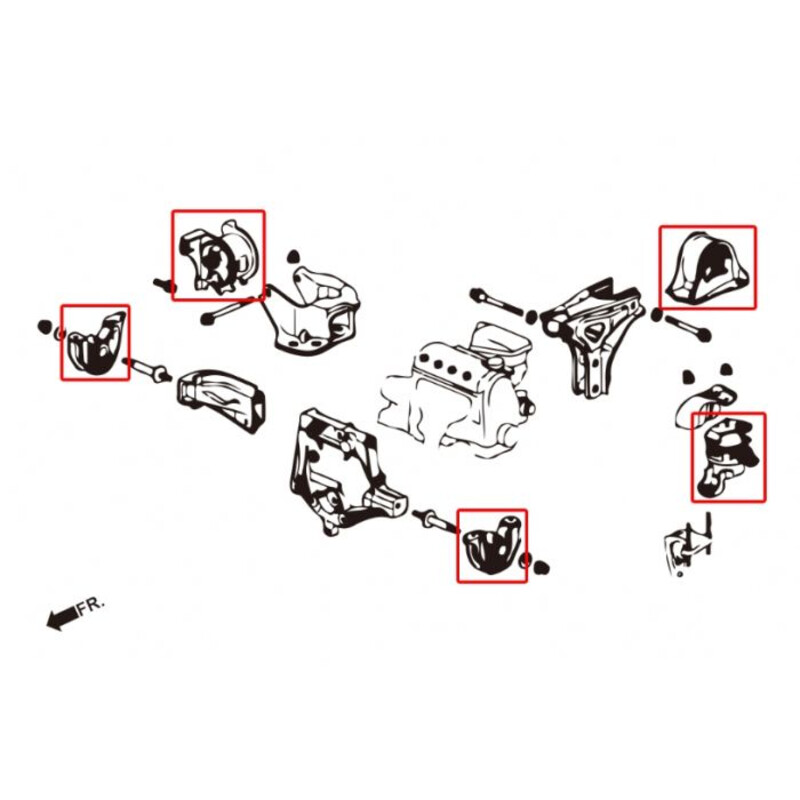 FR.