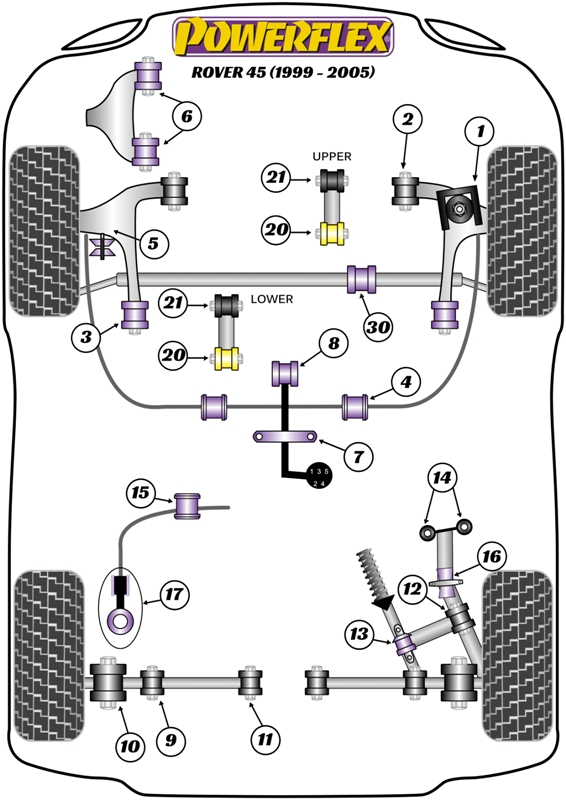 POWERFLEX
ROVER 45 (1999 - 2005)

6
2
1
UPPER
21
20
5
21
LOWER
30
3
20
8
4
7
1 3 5
2 4
15
14
16
17
12
13
10
9
11