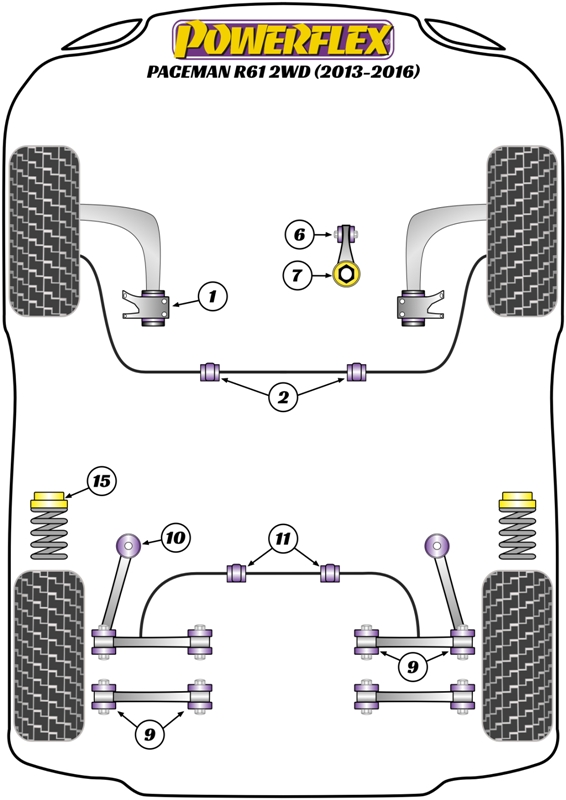 POWERFLEX
PACEMAN R61 2WD (2013-2016)

6
7
1
2
15
10
11
9
9