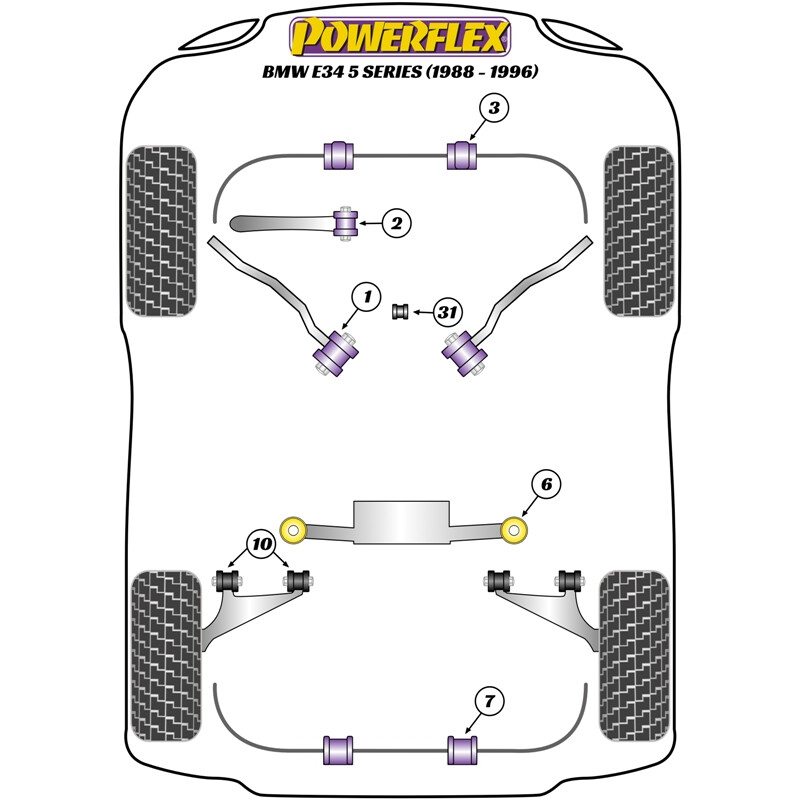 POWERFLEX
BMW E34 5 SERIES (1988 - 1996)

3
2
1
31
6
10
7