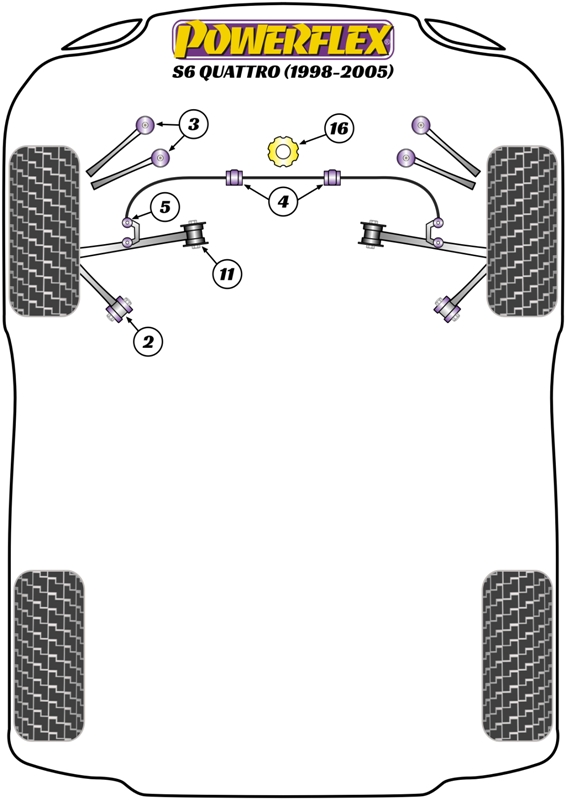 POWERFLEX
S6 QUATTRO (1998-2005)

3
16
4
5
11
2