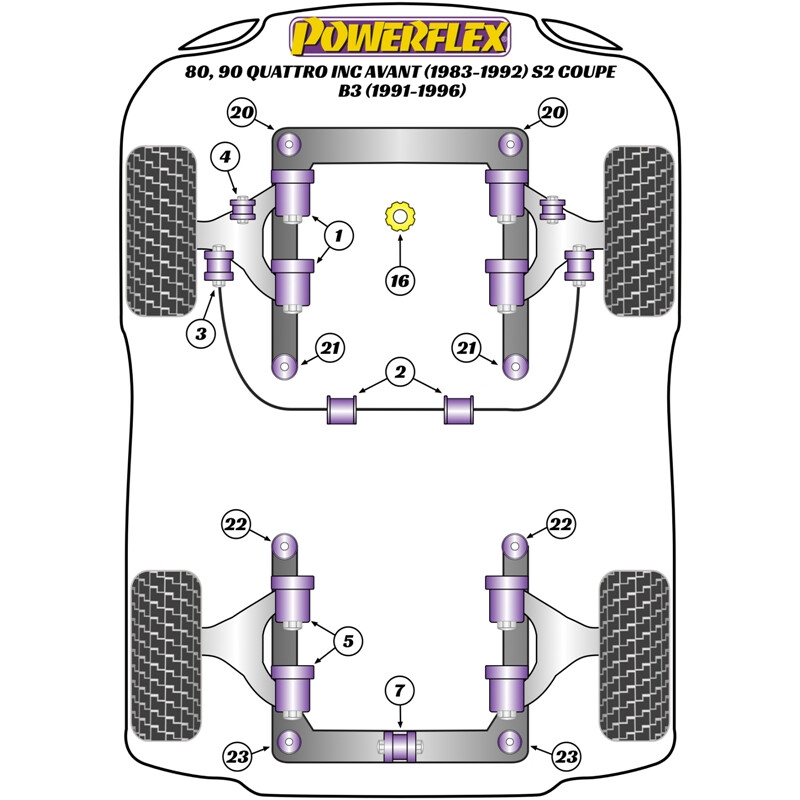 POWERFLEX

80, 90 QUATTRO INC AVANT (1983-1992) S2 COUPE B3 (1991-1996)

20
20
4
1
16
3
21
21
2
22
22
5
7
23
23